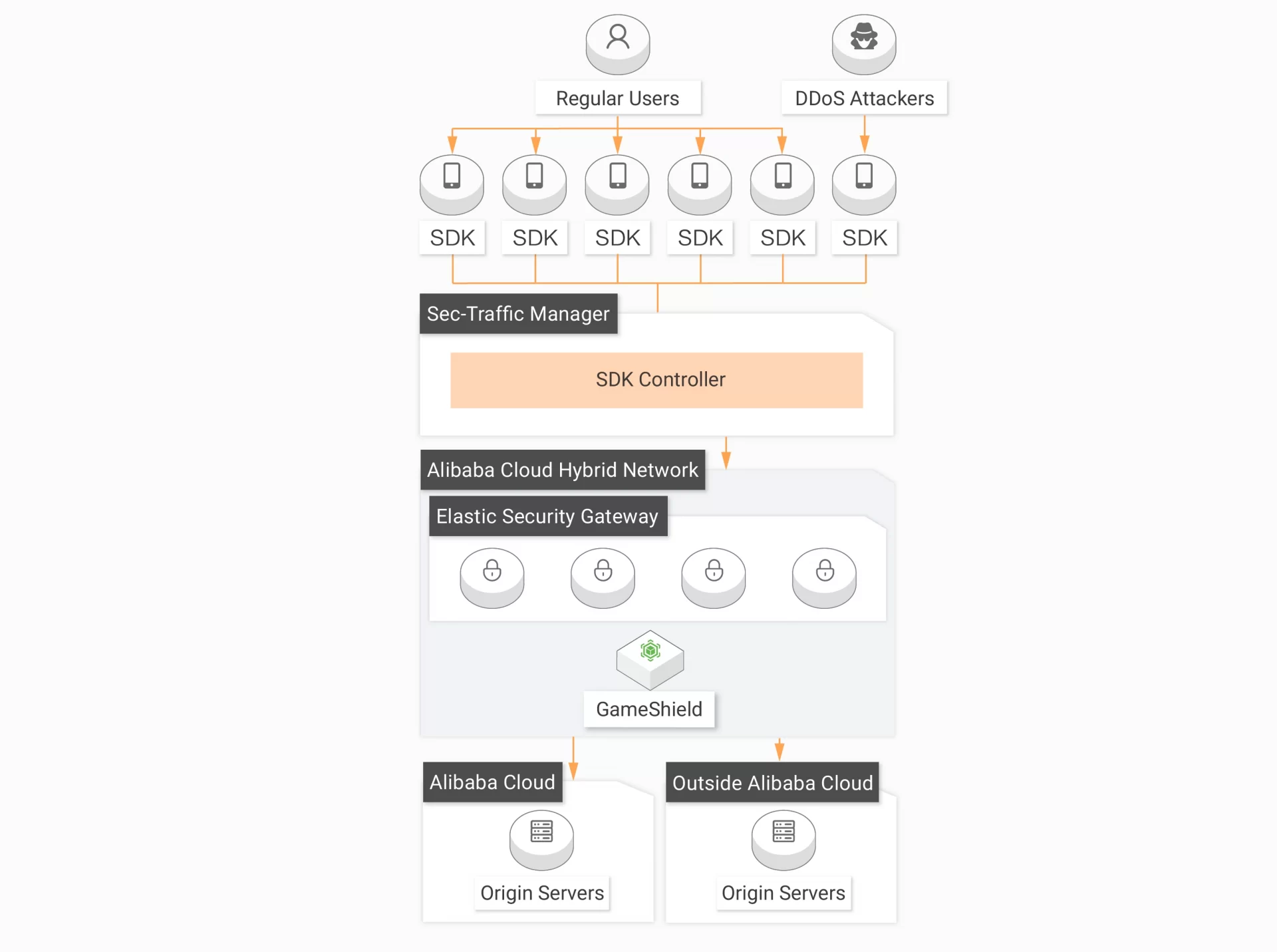 Regular Users

DDoS Attackers

SDK

SDK

SDK

SDK

SDK

SDK

Sec-Traffic Manager

SDK Controller

Alibaba Cloud Hybrid Network

Elastic Security Gateway

GameShield

Alibaba Cloud

Origin Servers

Outside Alibaba Cloud

Origin Servers