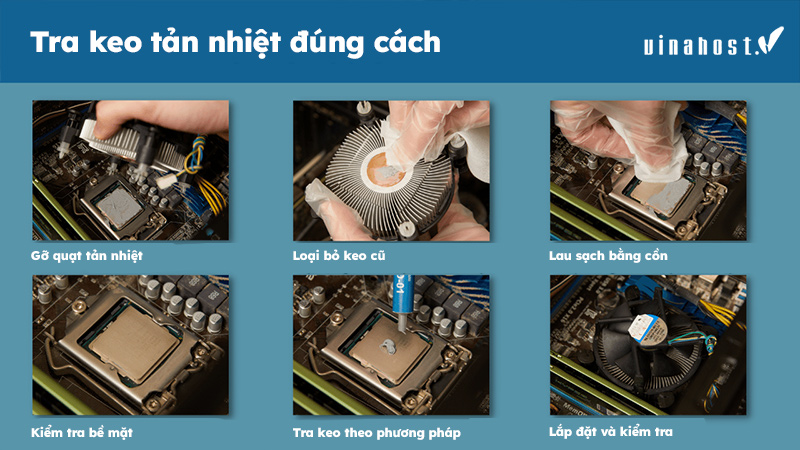 Tra keo tản nhiệt đúng cách

vinahost.

Gỡ quạt tản nhiệt

Loại bỏ keo cũ

Lau sạch bằng cồn

Kiểm tra bề mặt

Tra keo theo phương pháp

Lắp đặt và kiểm tra