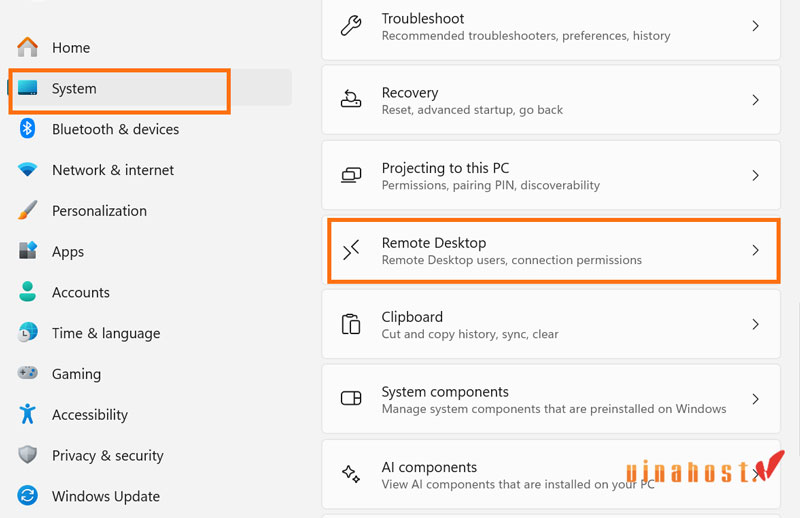 Home
System
Bluetooth & devices
Network & internet
Personalization
Apps
Accounts
Time & language
Gaming
Accessibility
Privacy & security
Windows Update

Troubleshoot
Recommended troubleshooters, preferences, history

Recovery
Reset, advanced startup, go back

Projecting to this PC
Permissions, pairing PIN, discoverability

Remote Desktop
Remote Desktop users, connection permissions

Clipboard
Cut and copy history, sync, clear

System components
Manage system components that are preinstalled on Windows

AI components
View AI components that are installed on your PC

vinahost